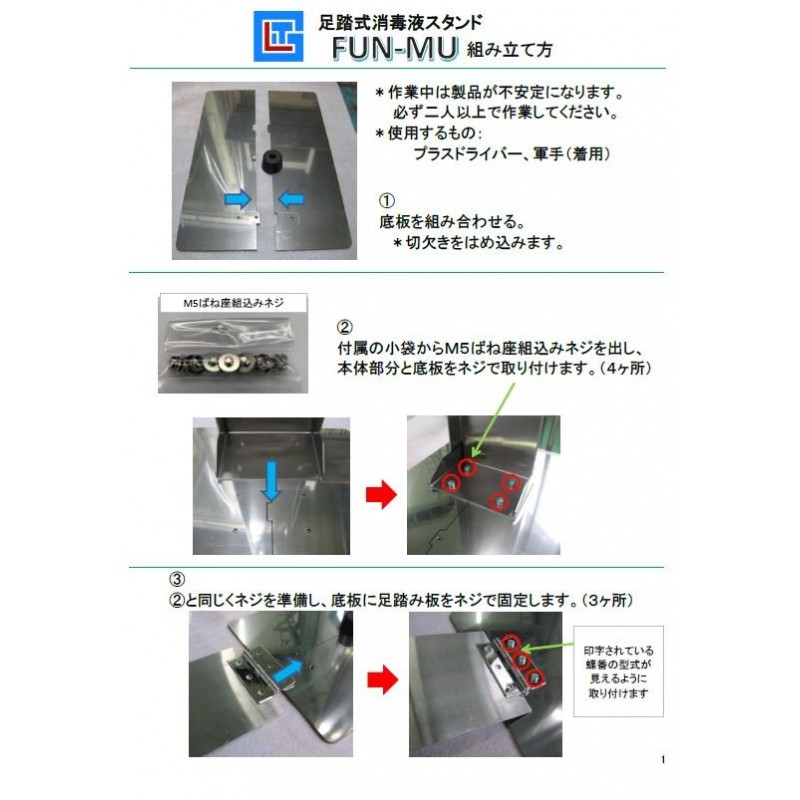 足踏式消毒液スタンド
FUN-MU 組み立て方

＊作業中は製品が不安定になります。
必ず二人以上で作業してください。
＊使用するもの：
プラスドライバー、軍手（着用）

①
底板を組み合わせる。
＊切欠きをはめ込みます。

M5ばね座組込みネジ

②
付属の小袋からM5ばね座組込みネジを出し、本体部分と底板をネジで取り付けます。（4ヶ所）

③
②と同じくネジを準備し、底板に足踏み板をネジで固定します。（3ヶ所）

印字されている蝶番の型式が見えるように取り付けます

1